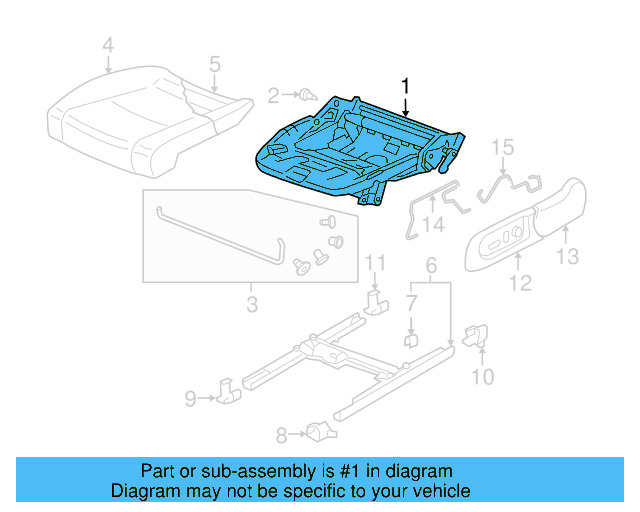 4
5
2
1
15
14
13
12
3
11
6
7
10
9
8

Part or sub-assembly is #1 in diagram
Diagram may not be specific to your vehicle