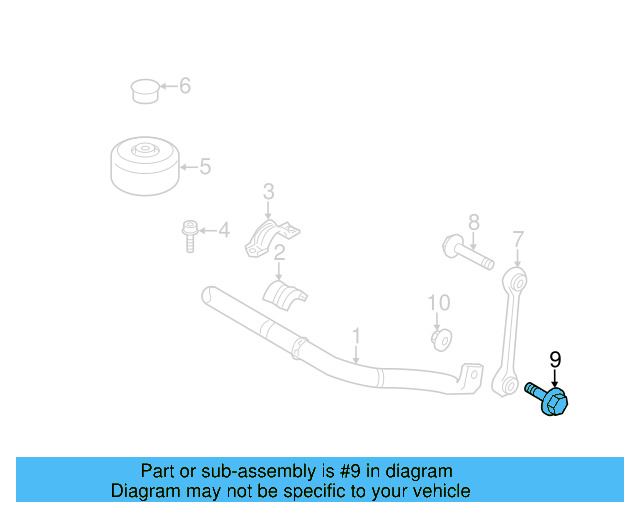 6
5
3
4
2
8
7
10
1
9

Part or sub-assembly is #9 in diagram
Diagram may not be specific to your vehicle