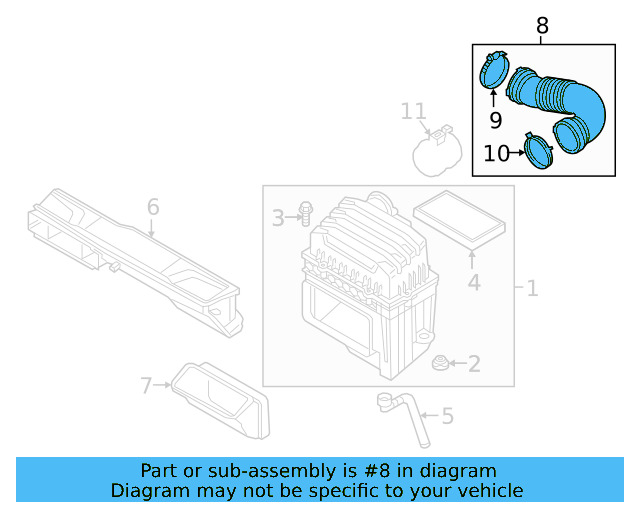 8
9
10
11
6
3
4
1
2
7
5

Part or sub-assembly is #8 in diagram
Diagram may not be specific to your vehicle