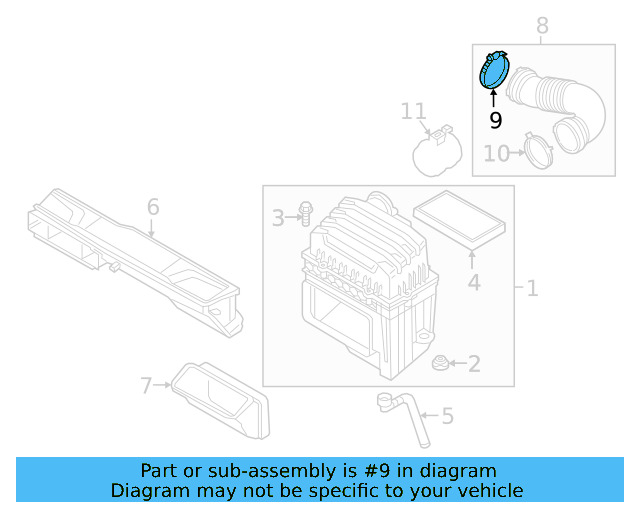 8
9
11
10
6
3
4
1
2
7
5
Part or sub-assembly is #9 in diagram
Diagram may not be specific to your vehicle