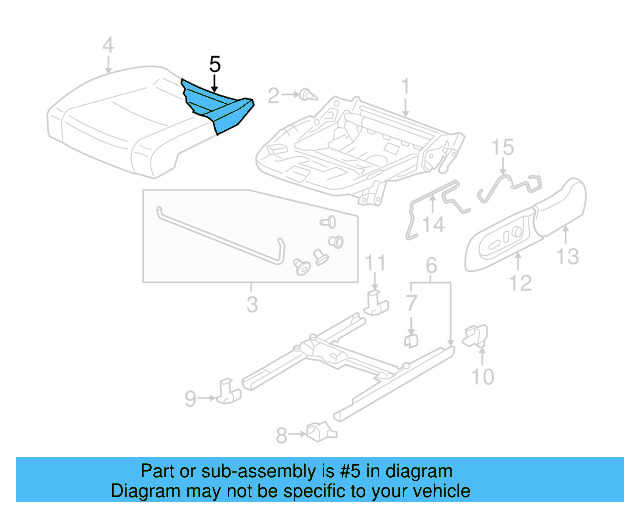 4
5
2
1
15
14
13
12
3
11
6
7
10
9
8

Part or sub-assembly is #5 in diagram
Diagram may not be specific to your vehicle