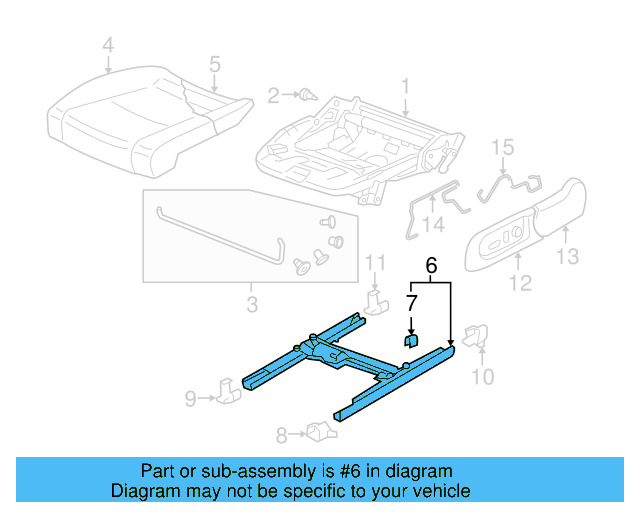 4
5
2
1
15
14
13
12
3
11
6
7
10
9
8

Part or sub-assembly is #6 in diagram
Diagram may not be specific to your vehicle