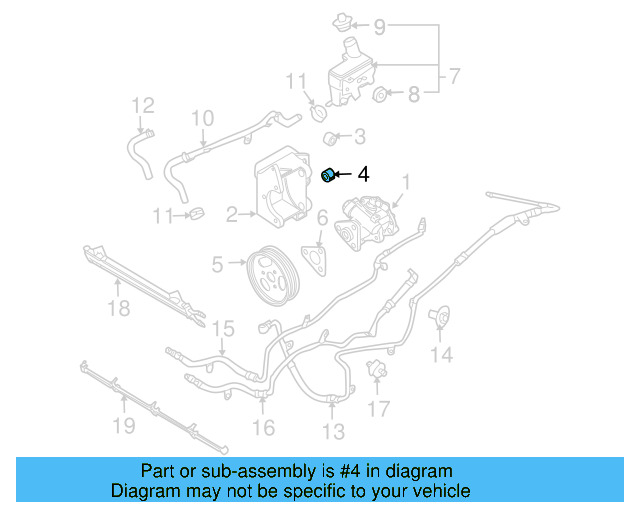 9
7
8
11
12
10
3
4
1
11
2
6
5
18
15
14
17
19
16
13

Part or sub-assembly is #4 in diagram
Diagram may not be specific to your vehicle