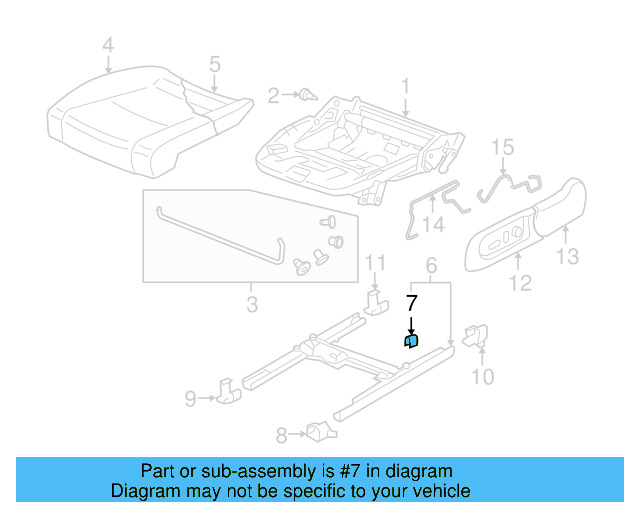 4
5
2
1
15
14
13
12
3
11
6
7
10
9
8

Part or sub-assembly is #7 in diagram
Diagram may not be specific to your vehicle