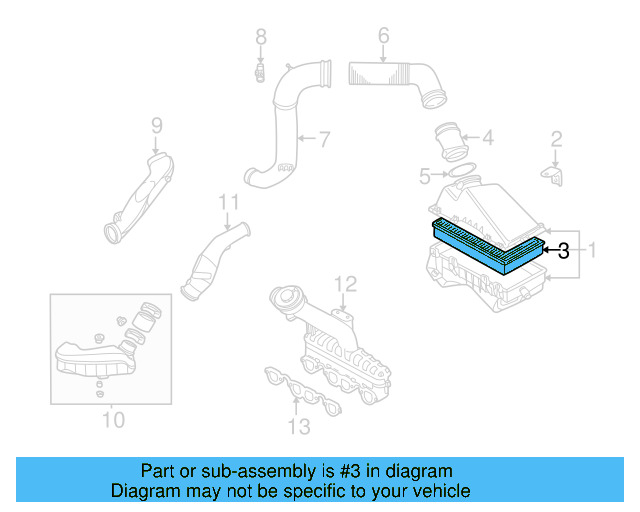 8
6
9
7
4
2
5
11
3
1
12
10
13

Part or sub-assembly is #3 in diagram
Diagram may not be specific to your vehicle