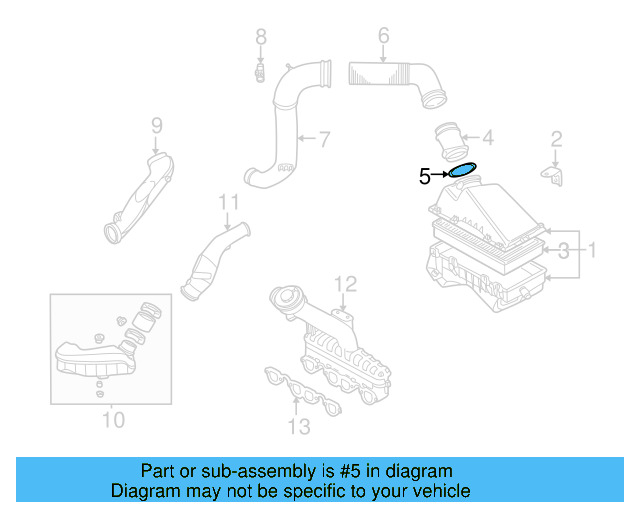 8
6
9
7
4
2
5
11
3
1
12
10
13

Part or sub-assembly is #5 in diagram
Diagram may not be specific to your vehicle