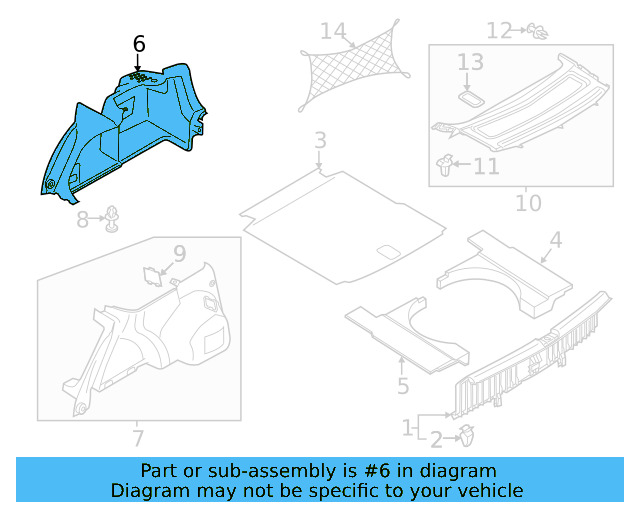 6
14
12
13
11
10
3
8
9
4
5
7
1
2

Part or sub-assembly is #6 in diagram
Diagram may not be specific to your vehicle