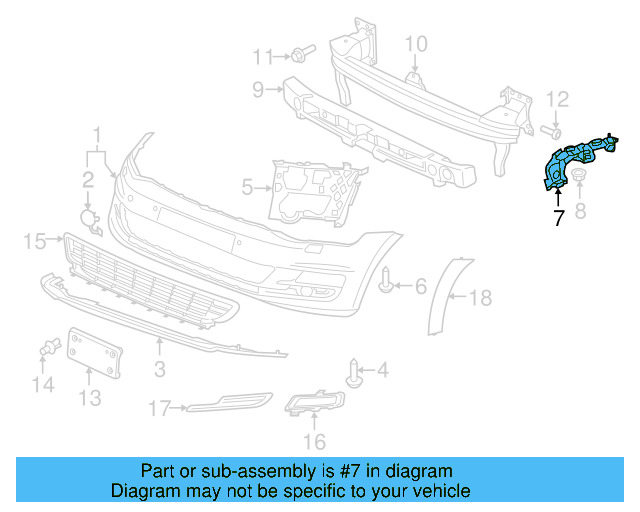 11
10
9
12
1
2
5
7
8
15
6
18
3
4
14
13
17
16

Part or sub-assembly is #7 in diagram
Diagram may not be specific to your vehicle