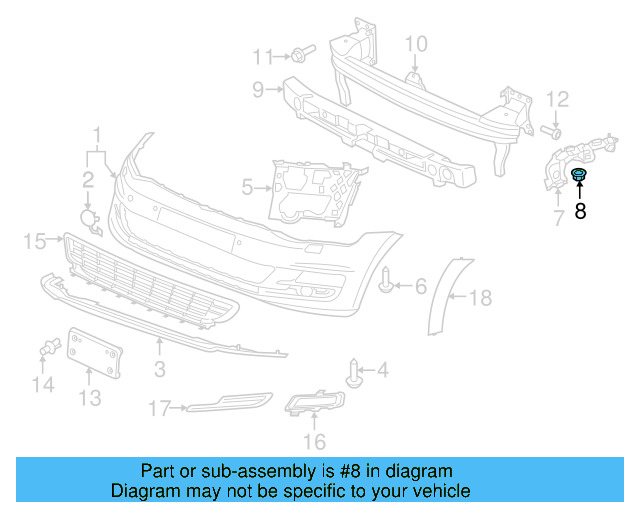 11
10
9
12
1
2
5
8
7
15
6
18
3
4
14
13
17
16

Part or sub-assembly is #8 in diagram
Diagram may not be specific to your vehicle