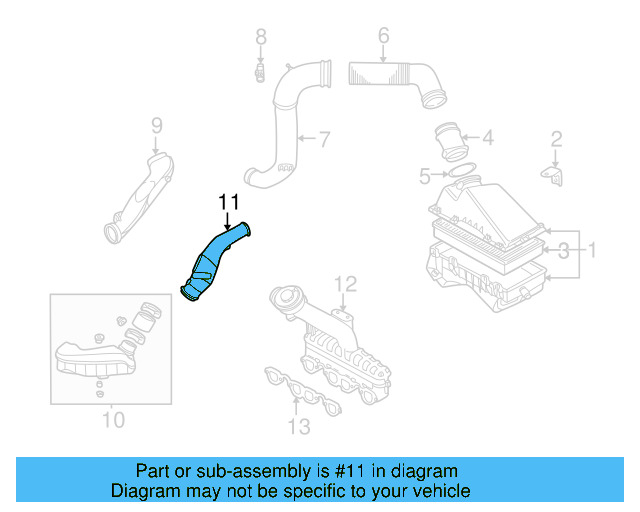 8
6
9
7
4
2
5
11
3
1
12
10
13

Part or sub-assembly is #11 in diagram
Diagram may not be specific to your vehicle