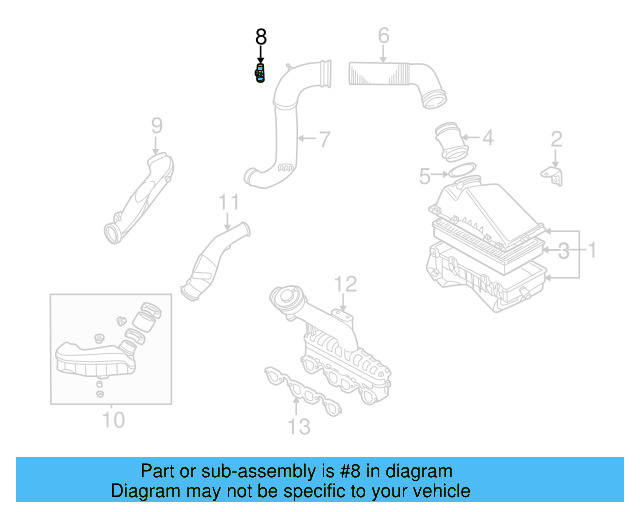 8
6
9
7
4
2
5
11
3
1
12
10
13

Part or sub-assembly is #8 in diagram
Diagram may not be specific to your vehicle