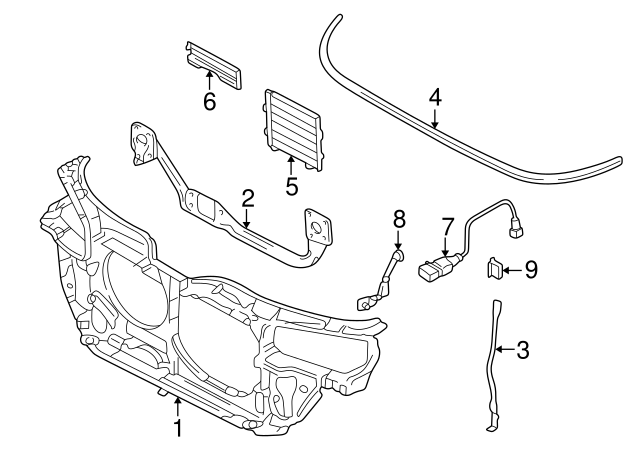 6
4
5
2
8
7
9
3
1