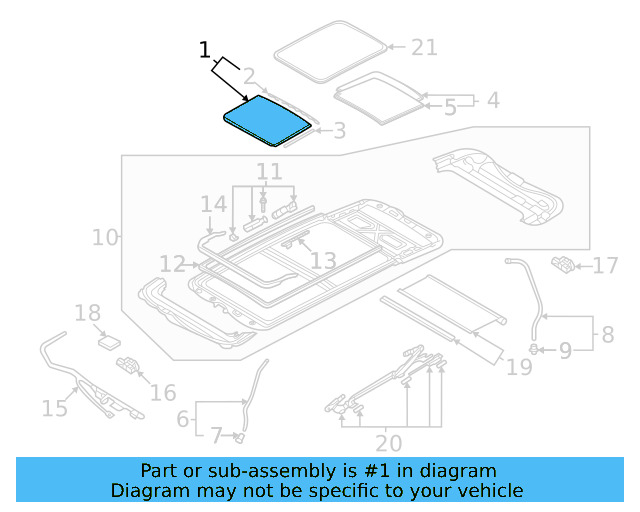 1
2
21
4
5
3
11
14
10
12
13
17
18
8
9
19
16
15
6
7
20

Part or sub-assembly is #1 in diagram
Diagram may not be specific to your vehicle