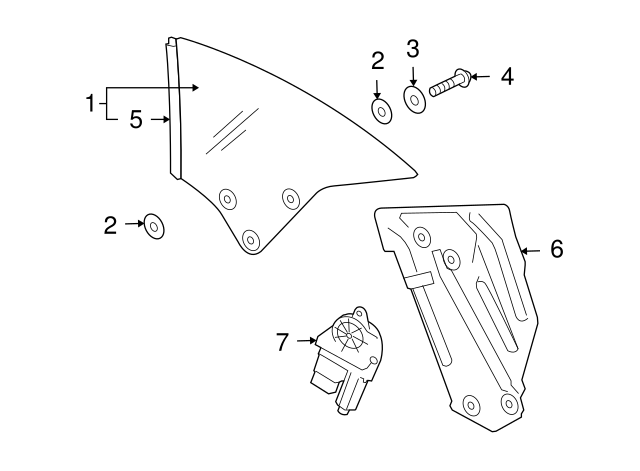 1
5
2
3
4
2
6
7