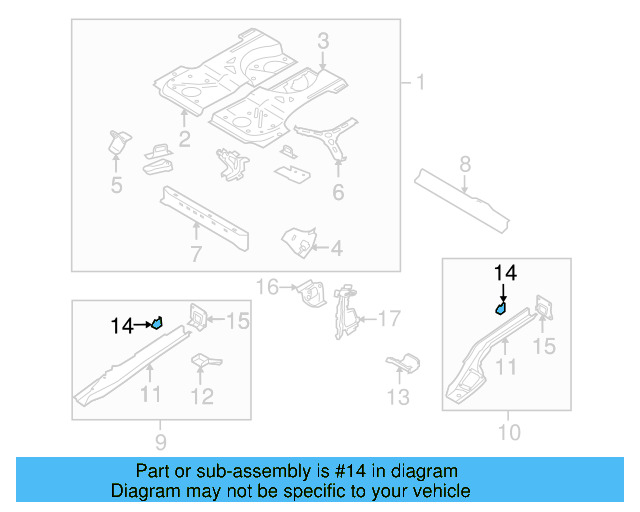 3
1
2
5
6
8
7
4
16
17
14
14
15
15
11
11
12
13
9
10

Part or sub-assembly is #14 in diagram
Diagram may not be specific to your vehicle