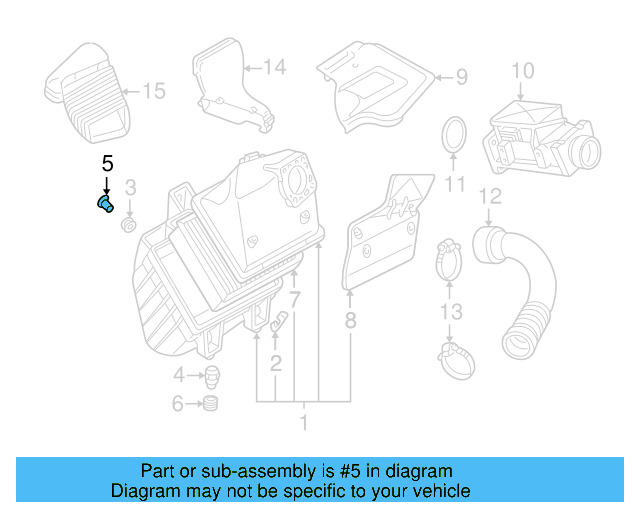 15
14
9
10
5
3
11
12
7
8
13
2
4
6
1

Part or sub-assembly is #5 in diagram
Diagram may not be specific to your vehicle