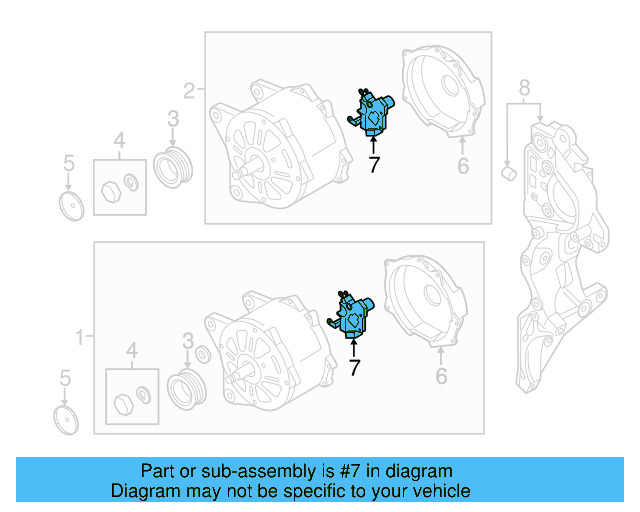 2
3
4
5
7
6
8
1
4
3
5
7
6

Part or sub-assembly is #7 in diagram
Diagram may not be specific to your vehicle