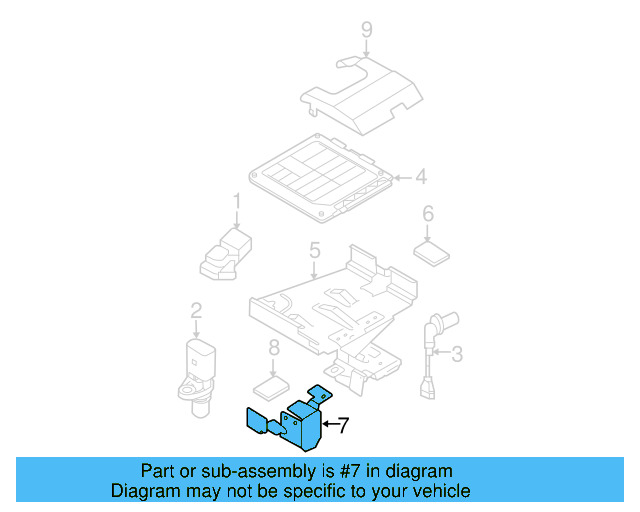 9

4

1

6

5

2

3

8

7

Part or sub-assembly is #7 in diagram
Diagram may not be specific to your vehicle