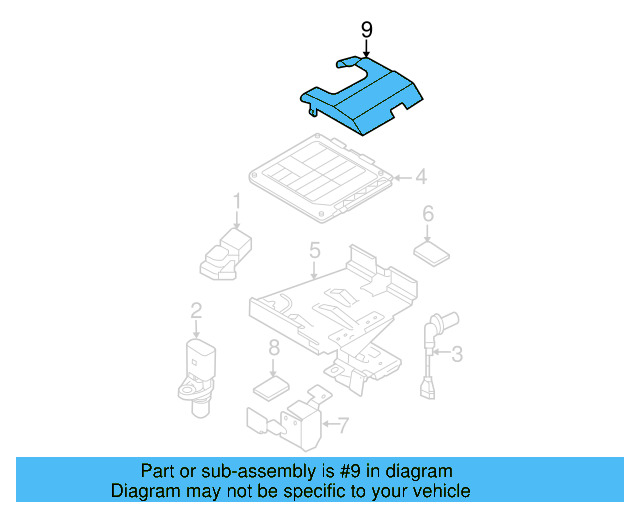 9
4
1
6
5
2
3
8
7

Part or sub-assembly is #9 in diagram
Diagram may not be specific to your vehicle