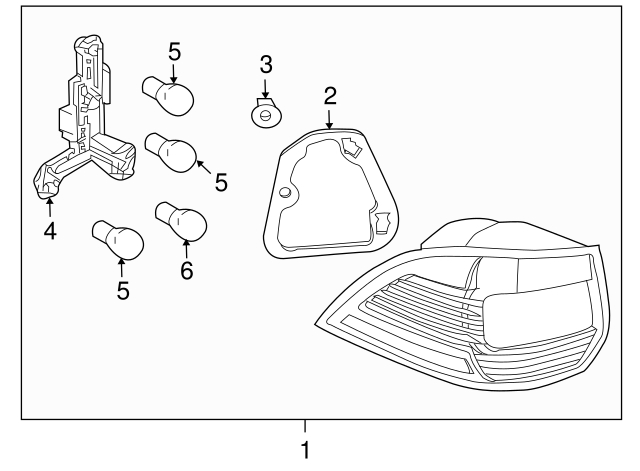 5
3
2
5
4
6
5
1