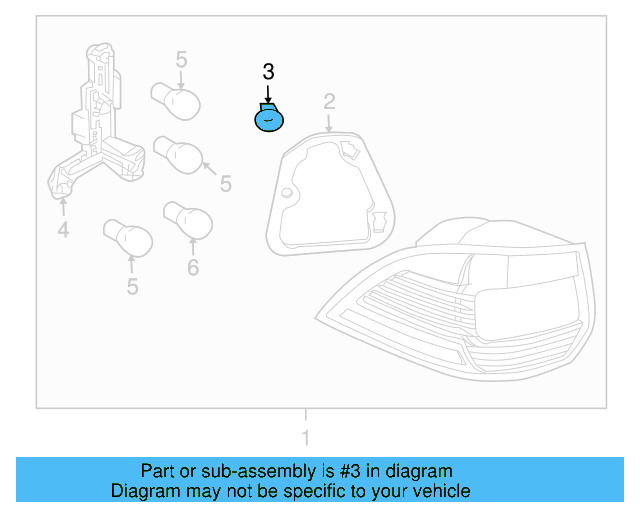 5
3
2
5
4
6
5
1

Part or sub-assembly is #3 in diagram
Diagram may not be specific to your vehicle