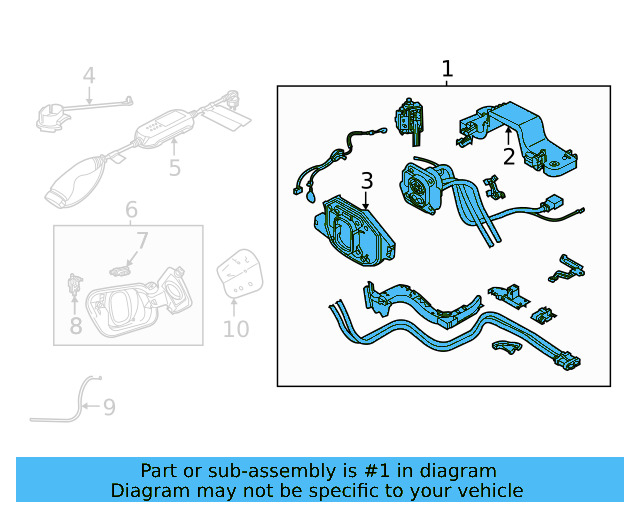 4
5
6
7
8
10
9
1
2
3

Part or sub-assembly is #1 in diagram
Diagram may not be specific to your vehicle