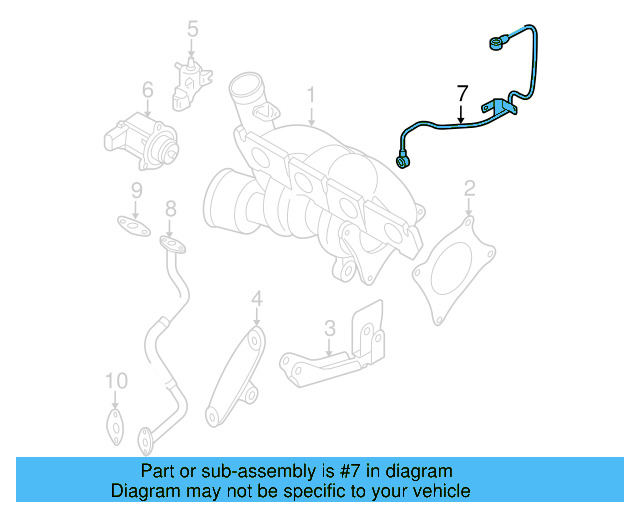 5
6
1
7
9
8
2
4
3
10

Part or sub-assembly is #7 in diagram
Diagram may not be specific to your vehicle