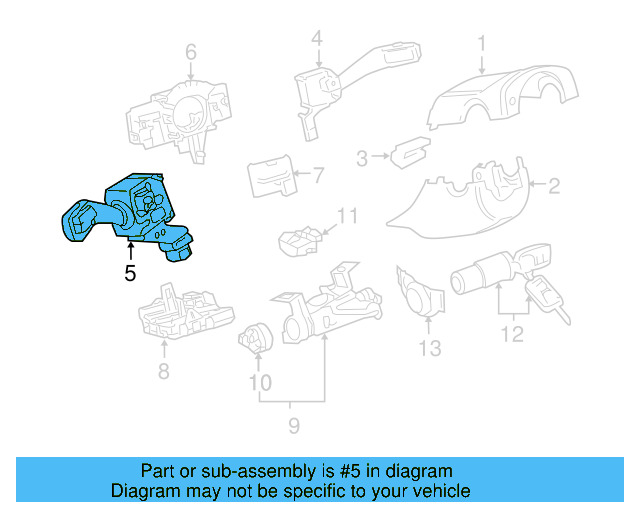 6
4
1
3
7
2
11
5
8
10
9
13
12

Part or sub-assembly is #5 in diagram
Diagram may not be specific to your vehicle