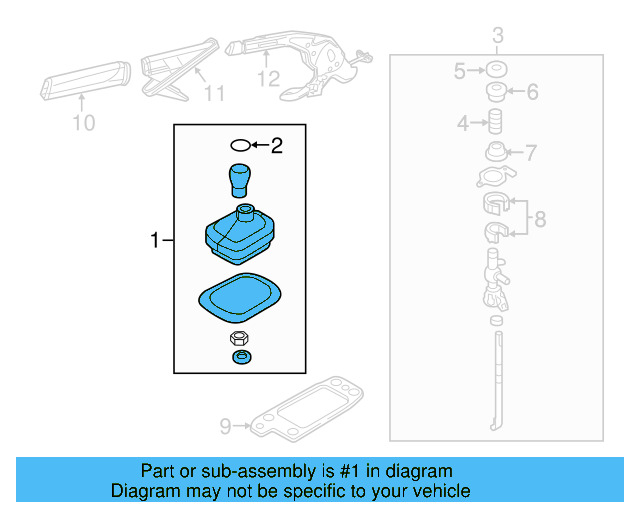 10
11
12
3
5
6
4
7
8
2
1
9

Part or sub-assembly is #1 in diagram
Diagram may not be specific to your vehicle