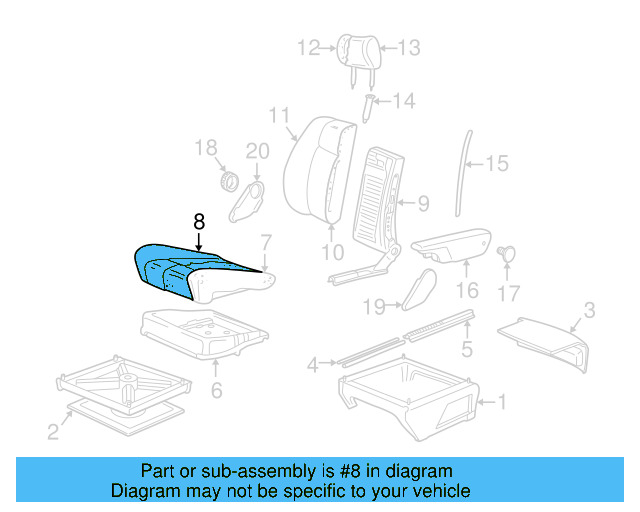 12 13 14 11 18 20 15 9 8 7 10 16 17 19 3 5 4 6 1 2

Part or sub-assembly is #8 in diagram
Diagram may not be specific to your vehicle