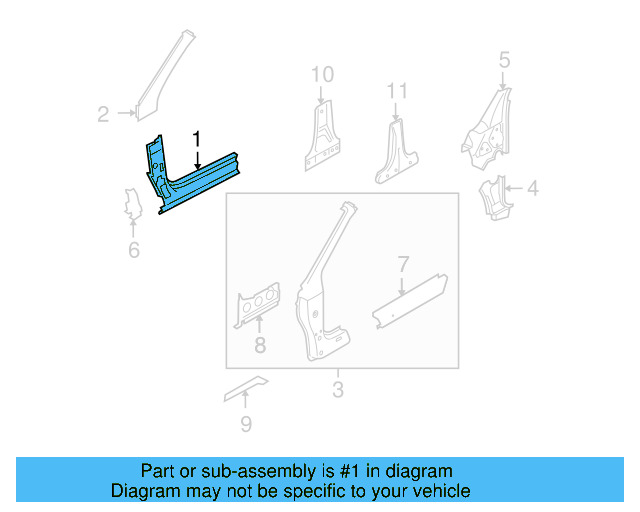 2
1
10
11
5
4
6
7
8
3
9

Part or sub-assembly is #1 in diagram
Diagram may not be specific to your vehicle