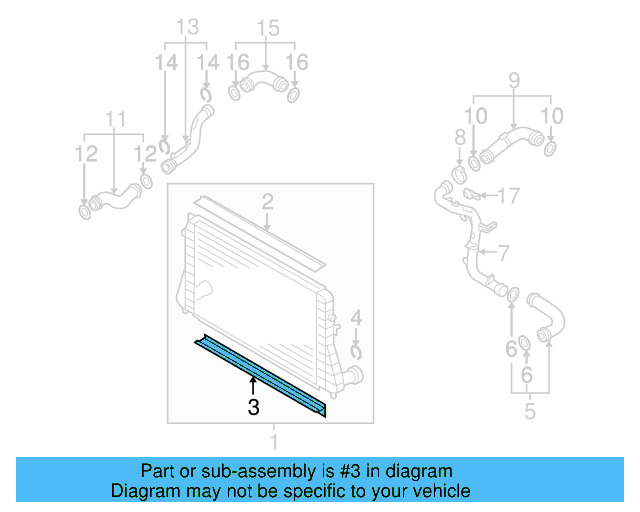 13
15
14
14
16
16
9
11
10
10
12
12
8
17
2
7
4
6
6
3
5
1

Part or sub-assembly is #3 in diagram
Diagram may not be specific to your vehicle