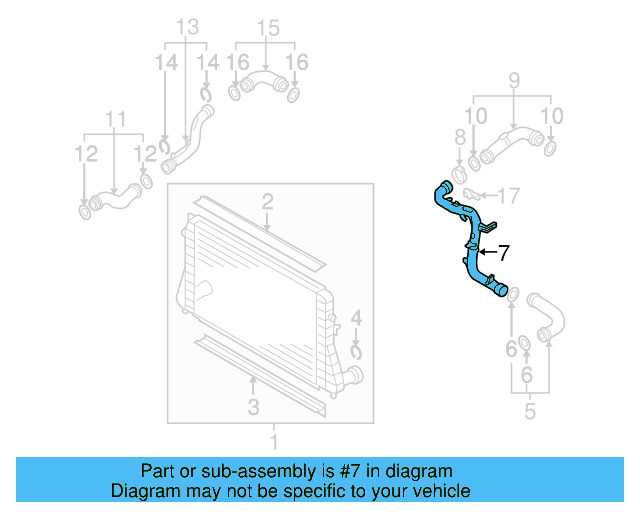 13
15
14 14
16 16
9
11
10 10
12 12
8
17
2
7
4
6
6
3
5
1

Part or sub-assembly is #7 in diagram
Diagram may not be specific to your vehicle