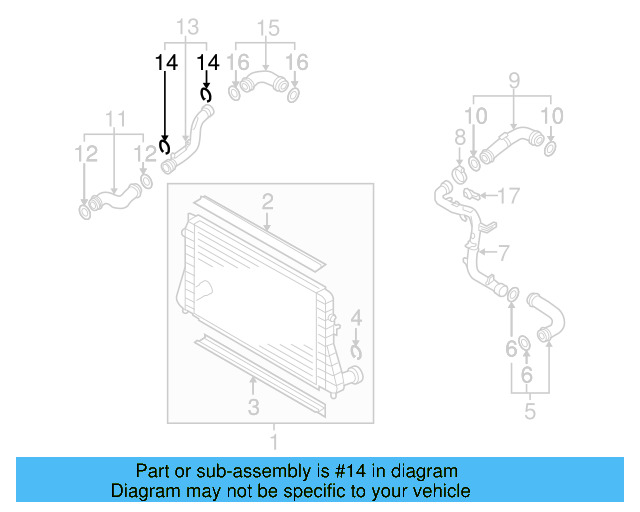 13
15
14
14
16
16
9
11
10
10
12
12
8
17
2
7
4
6
6
3
5
1

Part or sub-assembly is #14 in diagram
Diagram may not be specific to your vehicle