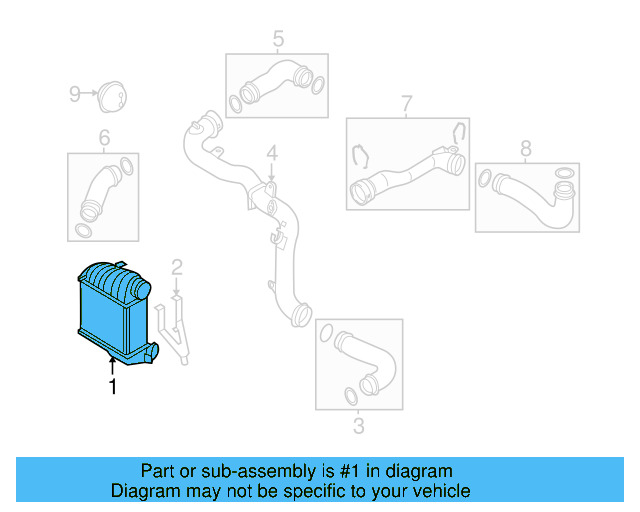 5

9

7

6

4

8

2

1

3

Part or sub-assembly is #1 in diagram
Diagram may not be specific to your vehicle