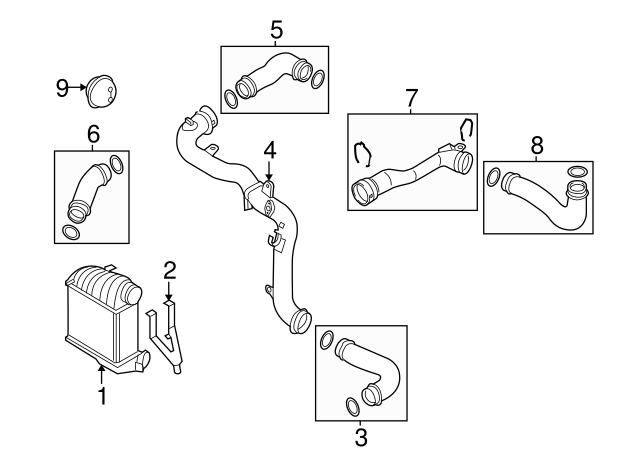 5
9
7
6
4
8
2
1
3