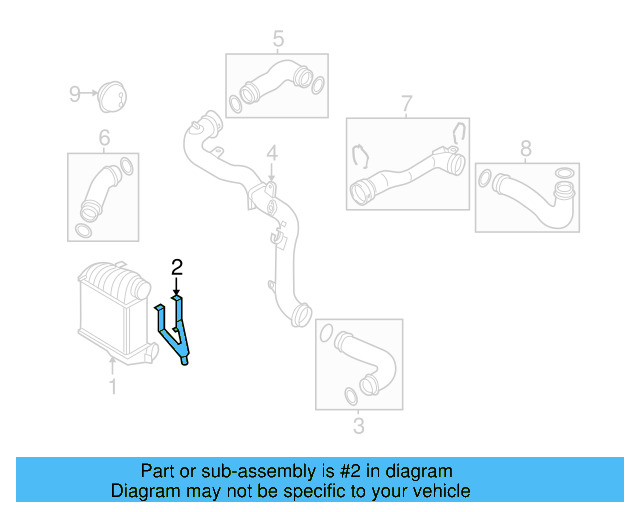 5
9
7
6
4
8
2
1
3

Part or sub-assembly is #2 in diagram
Diagram may not be specific to your vehicle