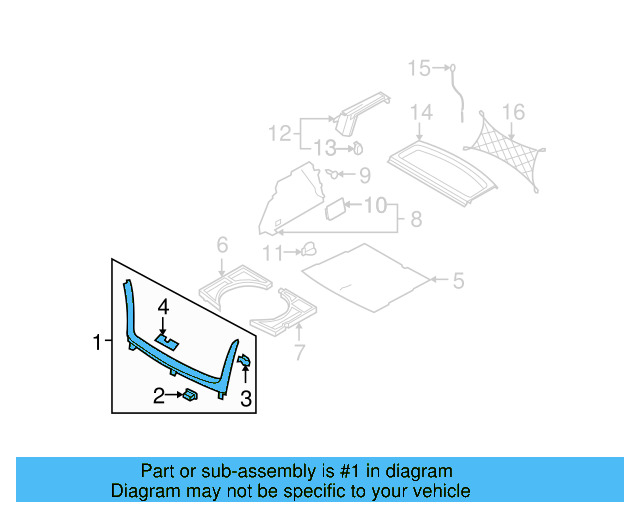 15
14
16
12
13
9
10
8
6
11
5
4
1
7
2
3

Part or sub-assembly is #1 in diagram
Diagram may not be specific to your vehicle