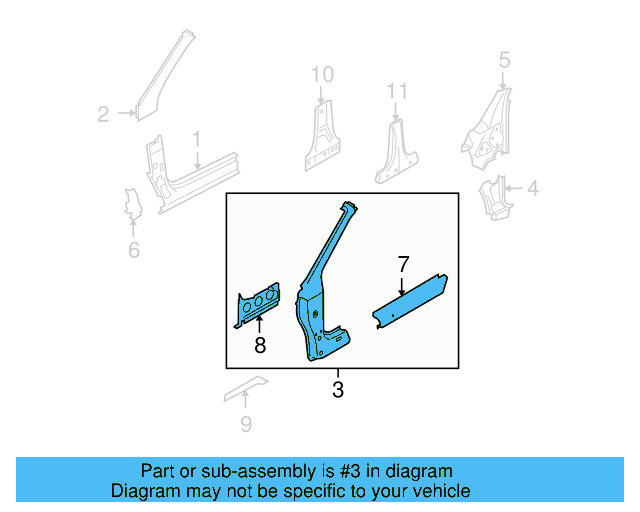 2
1
10
11
5
4
6
7
8
3
9

Part or sub-assembly is #3 in diagram
Diagram may not be specific to your vehicle