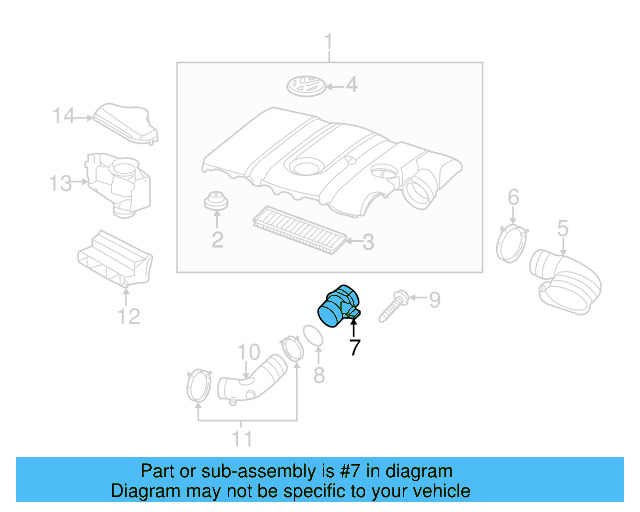 1
4
14
13
2
3
6
5
12
9
7
10
8
11

Part or sub-assembly is #7 in diagram
Diagram may not be specific to your vehicle