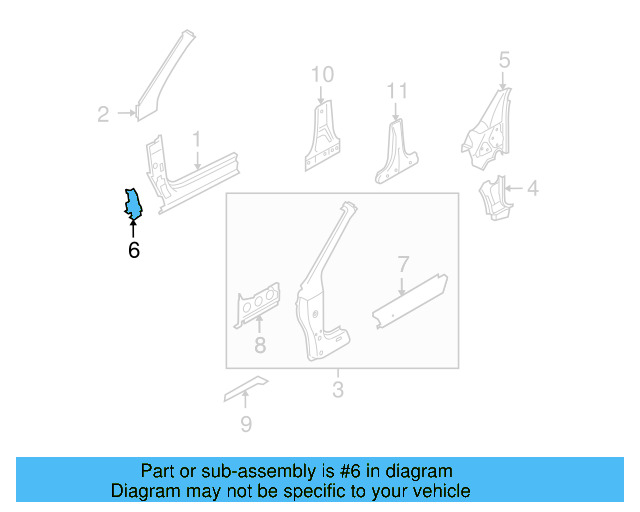 2
1
10
11
5
4
6
7
8
3
9

Part or sub-assembly is #6 in diagram
Diagram may not be specific to your vehicle