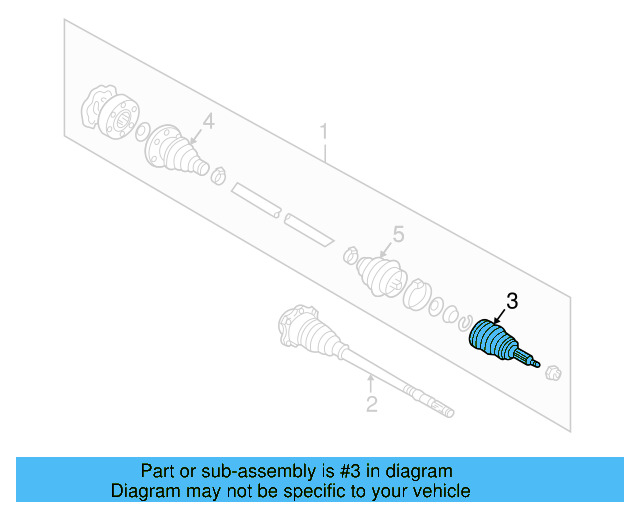 4

1

5

3

2

Part or sub-assembly is #3 in diagram
Diagram may not be specific to your vehicle