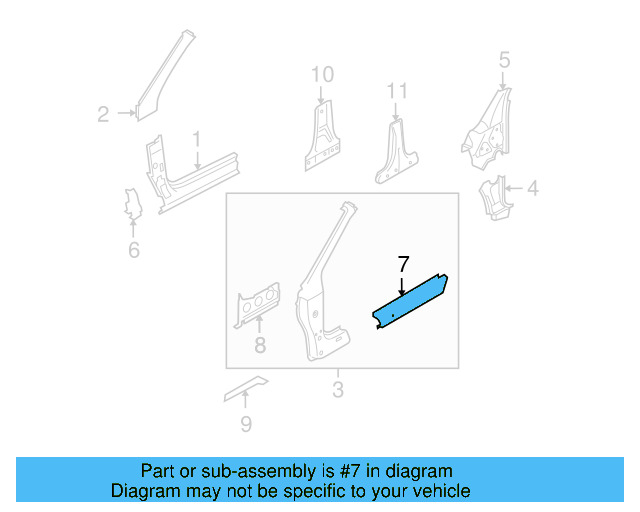 2
1
10
11
5
4
6
7
8
3
9

Part or sub-assembly is #7 in diagram
Diagram may not be specific to your vehicle