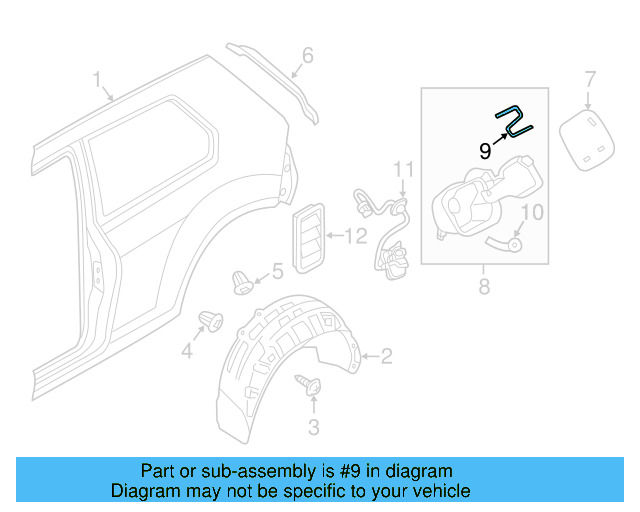 1
6
7
9
11
10
12
5
8
4
2
3

Part or sub-assembly is #9 in diagram
Diagram may not be specific to your vehicle