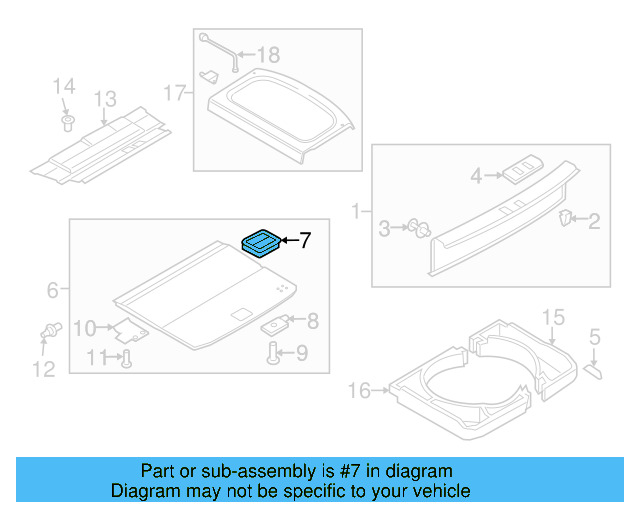 18
17
14
13
4
1
3
2
7
6
10
8
11
9
12
15
5
16

Part or sub-assembly is #7 in diagram
Diagram may not be specific to your vehicle