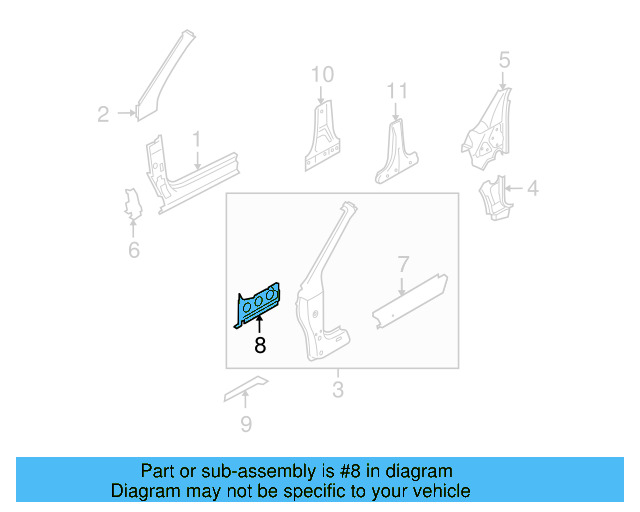 2
1
6
10
11
5
4
7
8
3
9

Part or sub-assembly is #8 in diagram
Diagram may not be specific to your vehicle