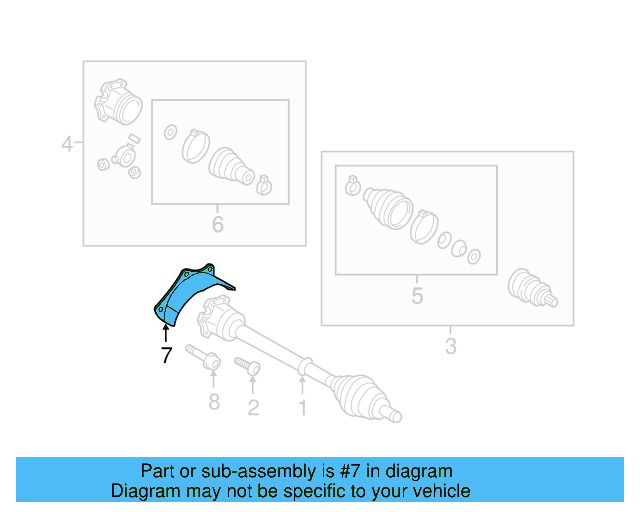 4

6

5

3

7

8

2

1

Part or sub-assembly is #7 in diagram
Diagram may not be specific to your vehicle