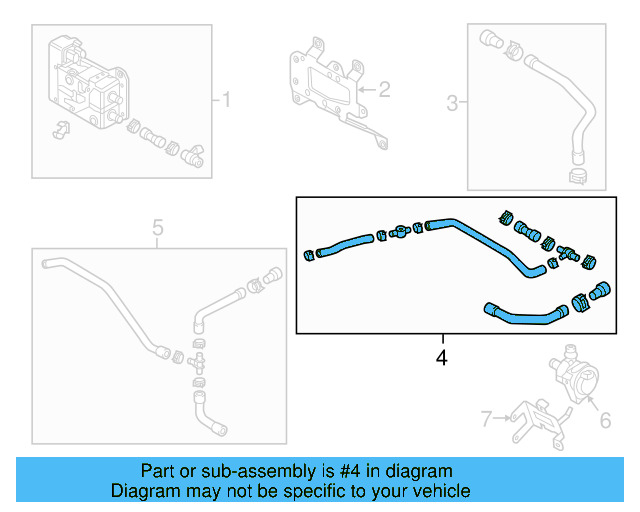 1
2
3
5
4
6
7

Part or sub-assembly is #4 in diagram
Diagram may not be specific to your vehicle