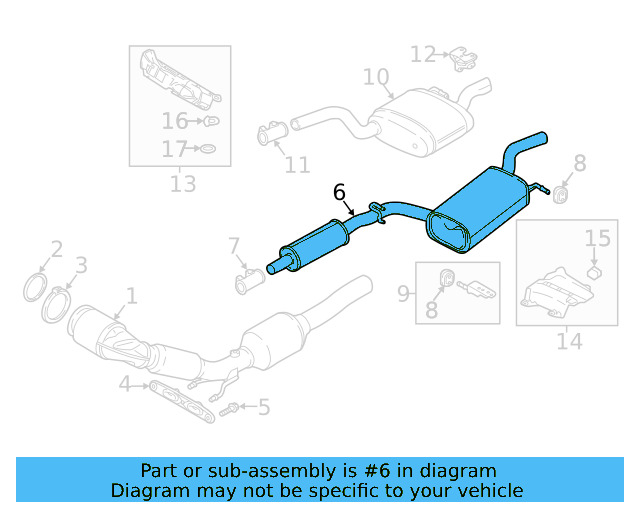 12
10
16
17
13
11
8
6
7
15
2
3
1
9
8
14
4
5

Part or sub-assembly is #6 in diagram
Diagram may not be specific to your vehicle