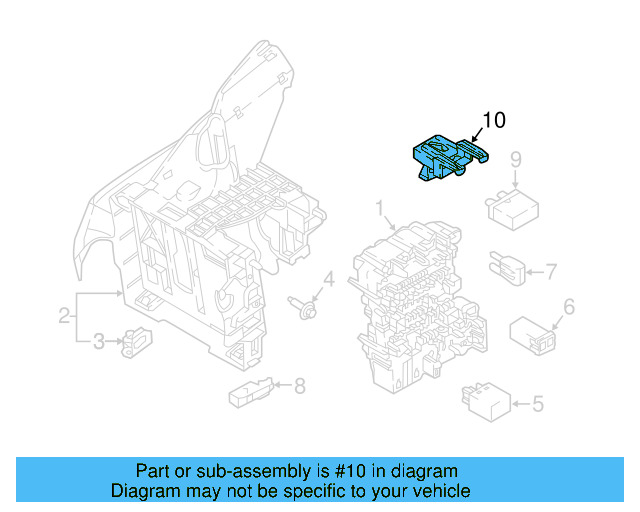 10
9
1
7
4
6
2
3
8
5

Part or sub-assembly is #10 in diagram
Diagram may not be specific to your vehicle